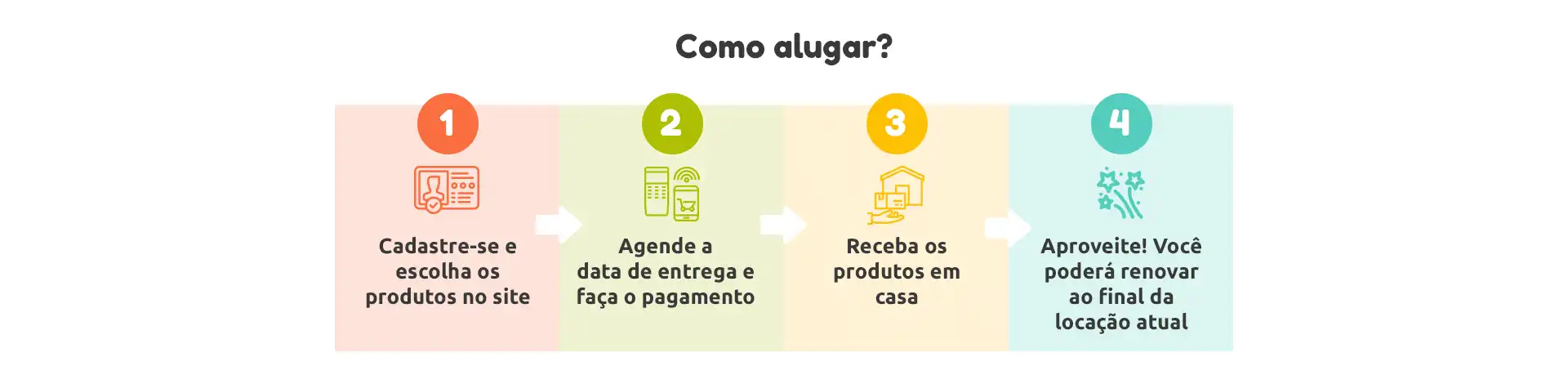 Como alugar?

1
Cadastre-se e escolha os produtos no site

2
Agende a data de entrega e faça o pagamento

3
Receba os produtos em casa

4
Aproveite! Você poderá renovar ao final da locação atual